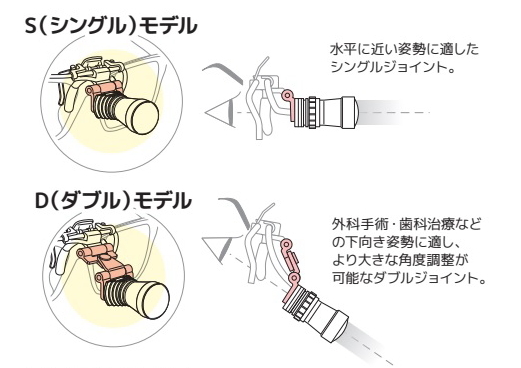 S(シングル)モデル

水平に近い姿勢に適したシングルジョイント。

D(ダブル)モデル

外科手術・歯科治療などの下向き姿勢に適し、より大きな角度調整が可能なダブルジョイント。