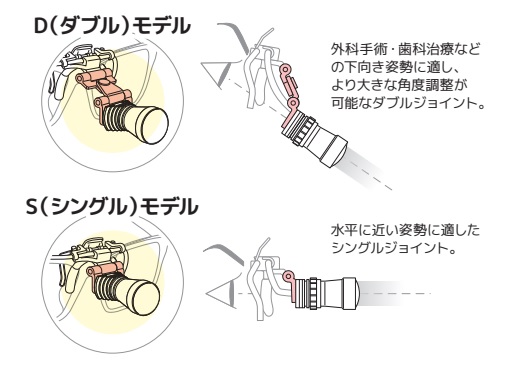 D(ダブル)モデル

外科手術・歯科治療などの下向き姿勢に適し、より大きな角度調整が可能なダブルジョイント。

S(シングル)モデル

水平に近い姿勢に適したシングルジョイント。