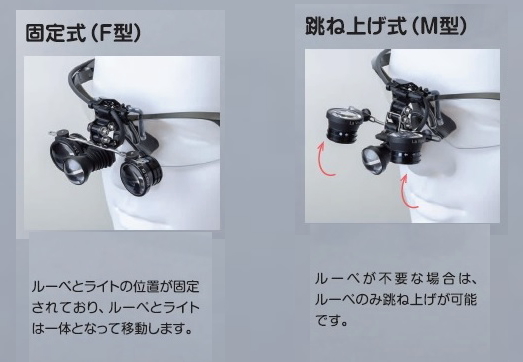 固定式（F型）

ルーペとライトの位置が固定されており、ルーペとライトは一体となって移動します。

跳ね上げ式（M型）

ルーペが不要な場合は、ルーペのみ跳ね上げが可能です。